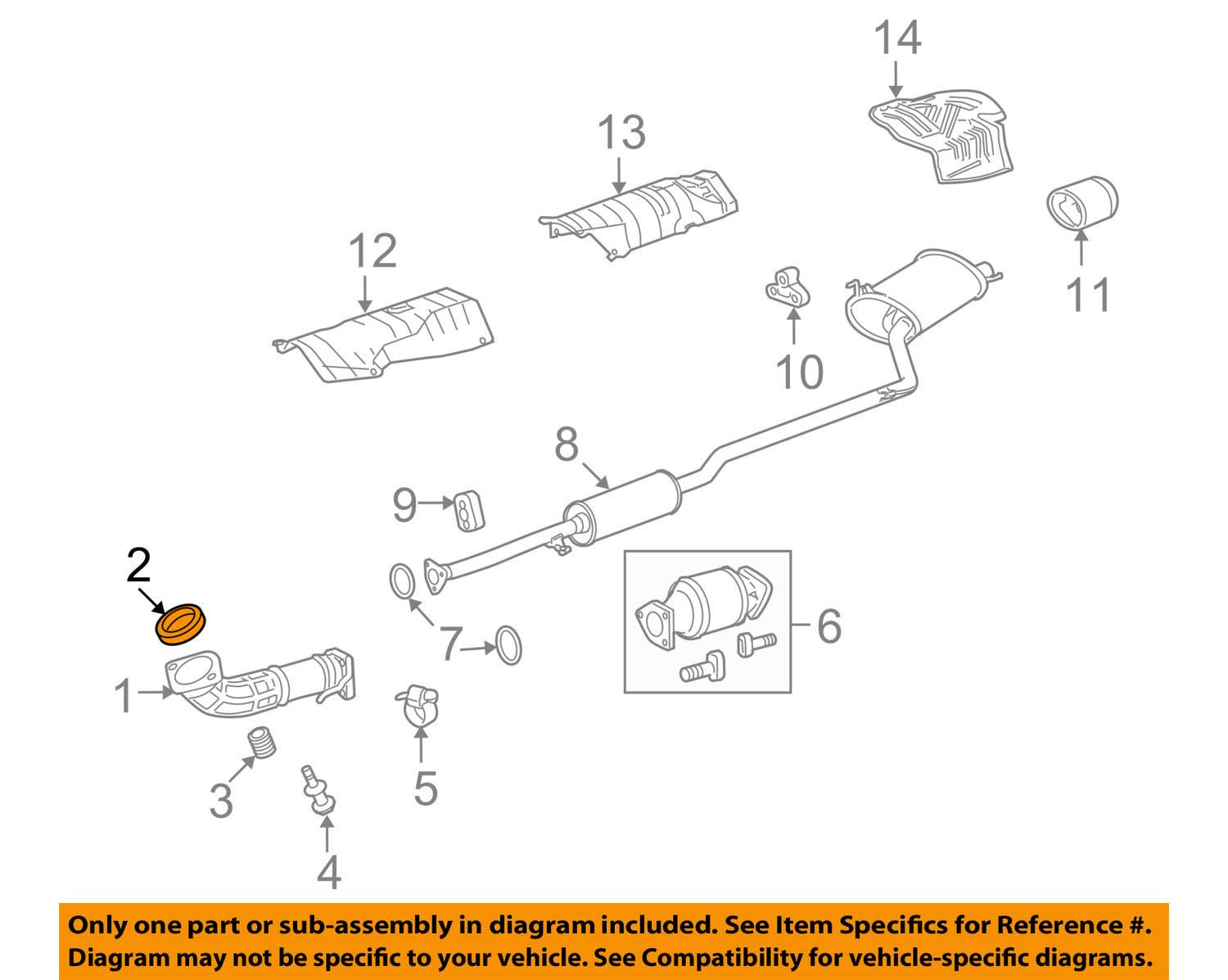 14

13

12

11

10

8

9

2

7

6

1

5

3

4

Only one part or sub-assembly in diagram included. See Item Specifics for Reference #.
Diagram may not be specific to your vehicle. See Compatibility for vehicle-specific diagrams.